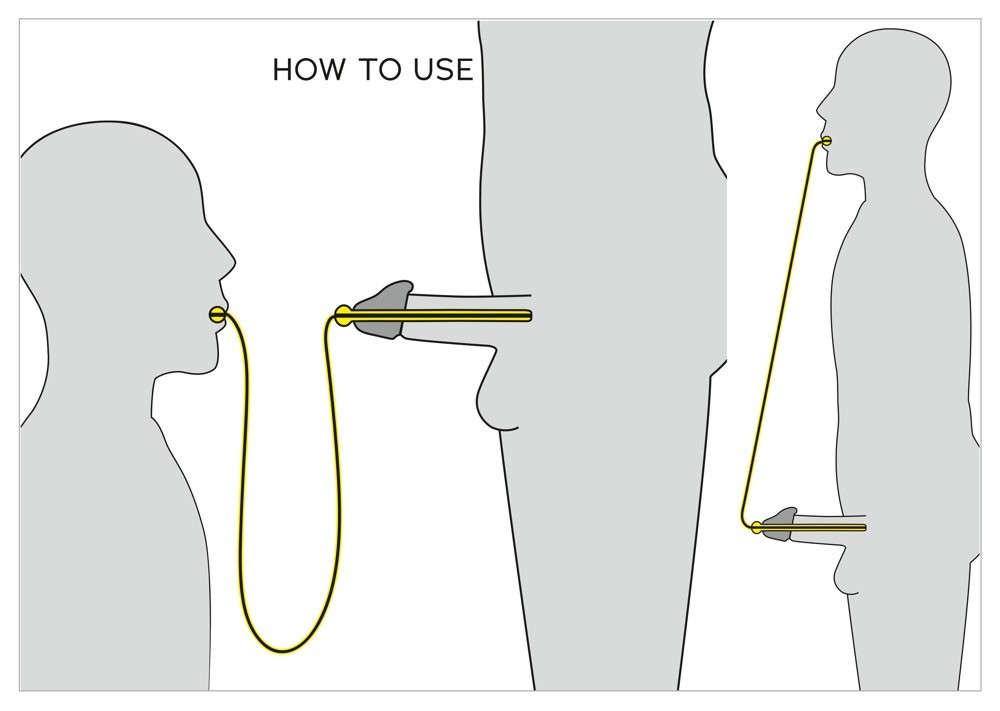 HOW TO USE